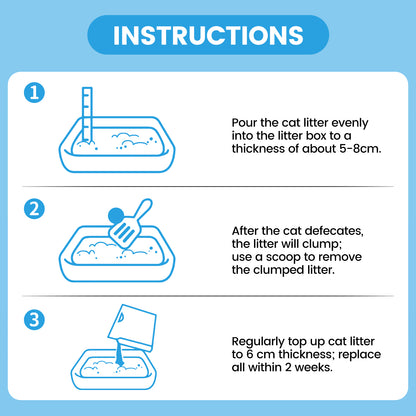 INSTRUCTIONS

1

Pour the cat litter evenly into the litter box to a thickness of about 5-8cm.

2

After the cat defecates, the litter will clump; use a scoop to remove the clumped litter.

3

Regularly top up cat litter to 6 cm thickness; replace all within 2 weeks.