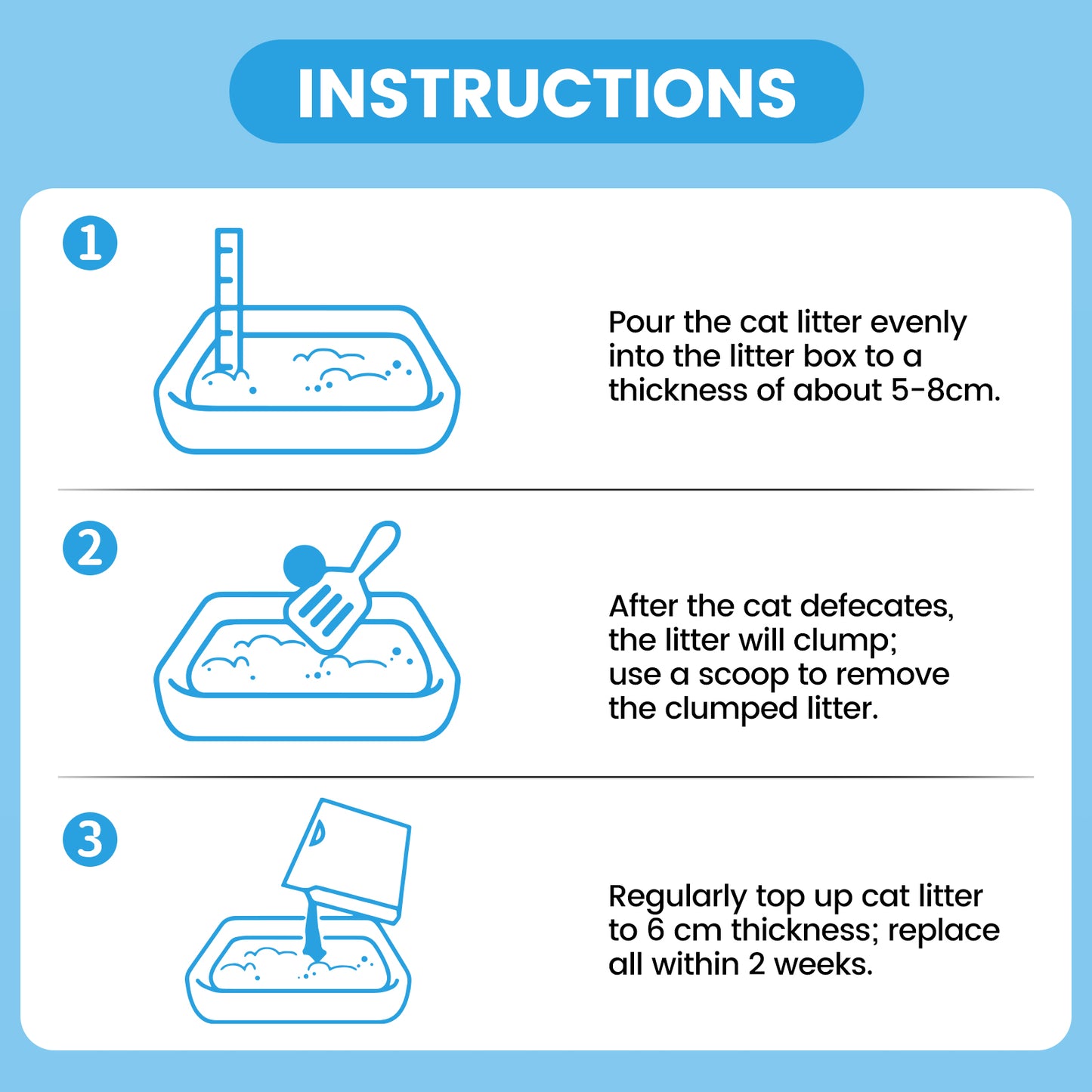 INSTRUCTIONS

1

Pour the cat litter evenly into the litter box to a thickness of about 5-8cm.

2

After the cat defecates, the litter will clump; use a scoop to remove the clumped litter.

3

Regularly top up cat litter to 6 cm thickness; replace all within 2 weeks.