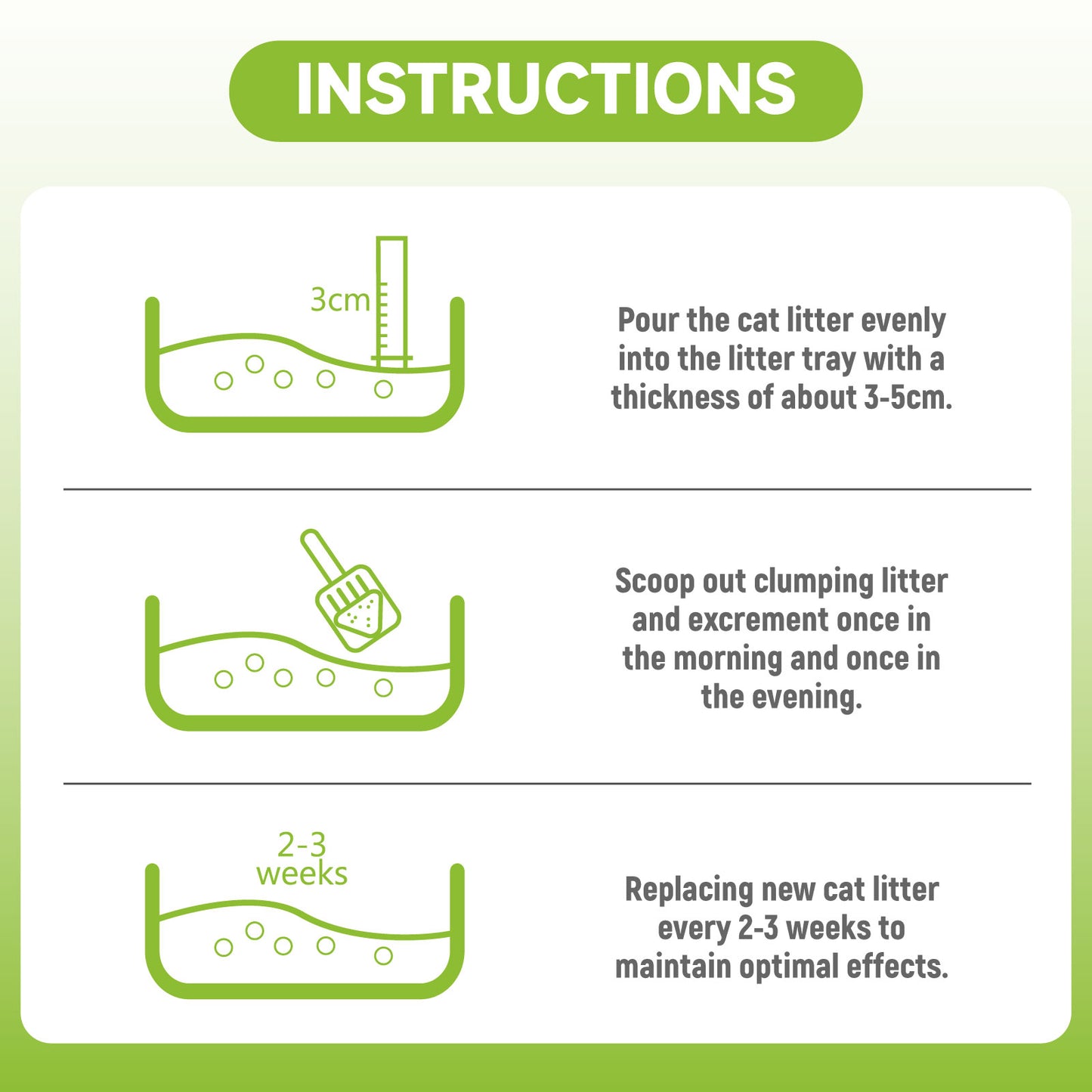 INSTRUCTIONS

3cm

Pour the cat litter evenly into the litter tray with a thickness of about 3-5cm.

Scoop out clumping litter and excrement once in the morning and once in the evening.

2-3 weeks

Replacing new cat litter every 2-3 weeks to maintain optimal effects.