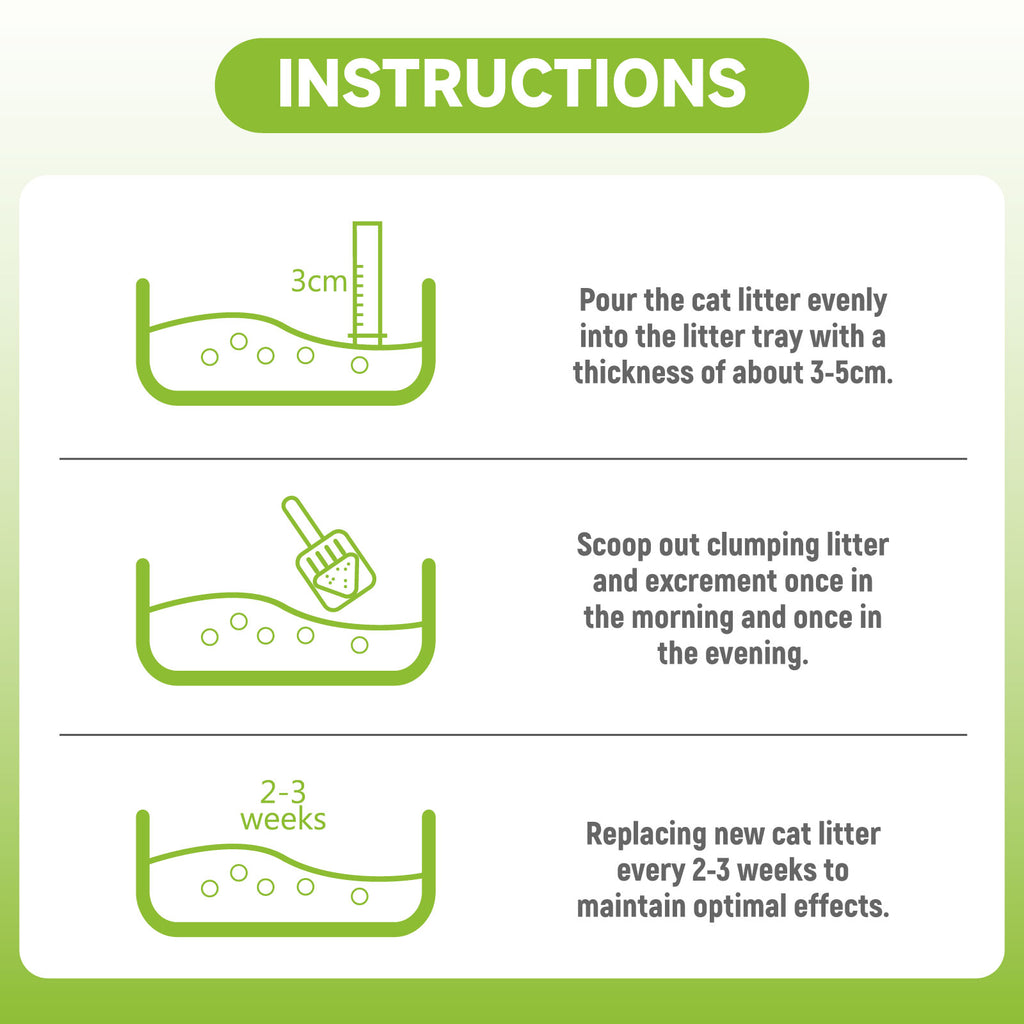 INSTRUCTIONS

3cm

Pour the cat litter evenly into the litter tray with a thickness of about 3-5cm.

Scoop out clumping litter and excrement once in the morning and once in the evening.

2-3 weeks

Replacing new cat litter every 2-3 weeks to maintain optimal effects.